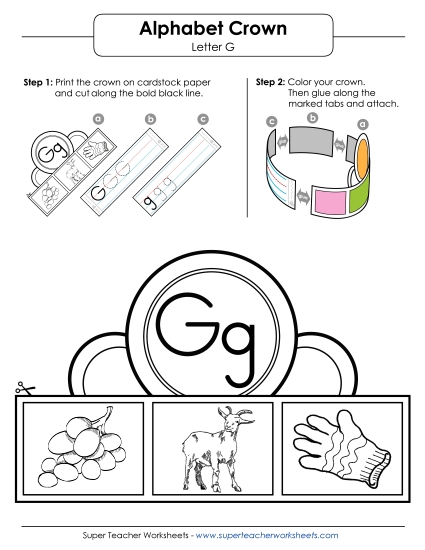 Alphabet Crown
Letter G

Step 1: Print the crown on cardstock paper and cut along the bold black line.

a b c

Gg

G G G

g g g

Step 2: Color your crown. Then glue along the marked tabs and attach.

c b a

Gg

Super Teacher Worksheets - www.superteacherworksheets.com