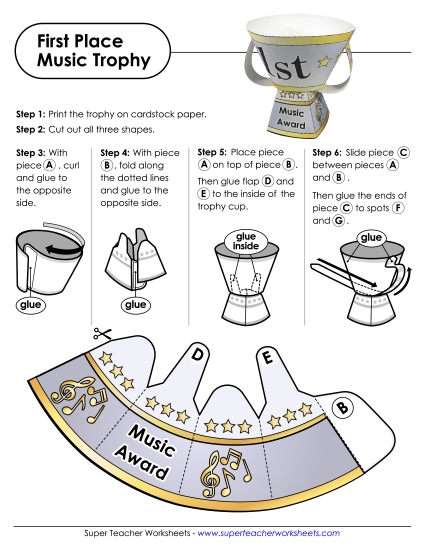 First Place Music Trophy

1st

Music Award

Step 1: Print the trophy on cardstock paper.

Step 2: Cut out all three shapes.

Step 3: With piece A, curl and glue to the opposite side.

glue

Step 4: With piece B, fold along the dotted lines and glue to the opposite side.

glue

Step 5: Place piece A on top of piece B. Then glue flap D and E to the inside of the trophy cup.

glue inside

Step 6: Slide piece C between pieces A and B. Then glue the ends of piece C to spots F and G.

glue

D

E

B

Music Award

Super Teacher Worksheets - www.superteacherworksheets.com