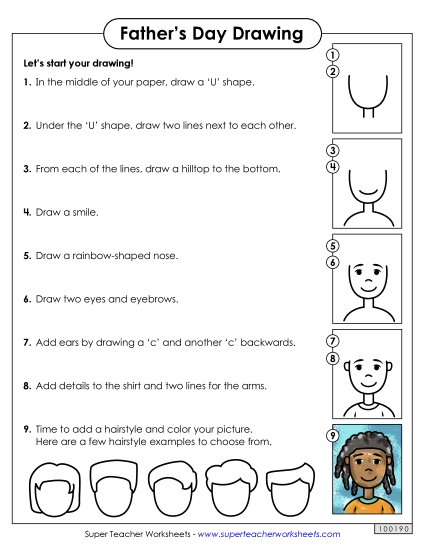 Father's Day Drawing

Let's start your drawing!

1. In the middle of your paper, draw a 'U' shape.

2. Under the 'U' shape, draw two lines next to each other.

3. From each of the lines, draw a hilltop to the bottom.

4. Draw a smile.

5. Draw a rainbow-shaped nose.

6. Draw two eyes and eyebrows.

7. Add ears by drawing a 'c' and another 'c' backwards.

8. Add details to the shirt and two lines for the arms.

9. Time to add a hairstyle and color your picture. Here are a few hairstyle examples to choose from.

1
2
3
4
5
6
7
8
9

Super Teacher Worksheets - www.superteacherworksheets.com

100190