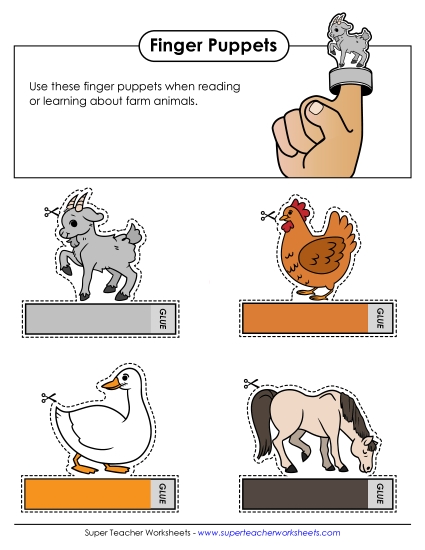 Finger Puppets

Use these finger puppets when reading or learning about farm animals.

GLUE

GLUE

GLUE

GLUE

Super Teacher Worksheets - www.superteacherworksheets.com