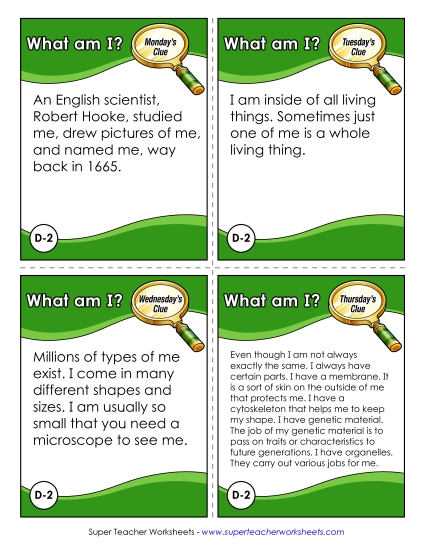 What am I?
Monday's Clue

An English scientist, Robert Hooke, studied me, drew pictures of me, and named me, way back in 1665.

D-2

What am I?
Tuesday's Clue

I am inside of all living things. Sometimes just one of me is a whole living thing.

D-2

What am I?
Wednesday's Clue

Millions of types of me exist. I come in many different shapes and sizes. I am usually so small that you need a microscope to see me.

D-2

What am I?
Thursday's Clue

Even though I am not always exactly the same, I always have certain parts. I have a membrane. It is a sort of skin on the outside of me that protects me. I have a cytoskeleton that helps me to keep my shape. I have genetic material. The job of my genetic material is to pass on traits or characteristics to future generations. I have organelles. They carry out various jobs for me.

D-2

Super Teacher Worksheets - www.superteacherworksheets.com