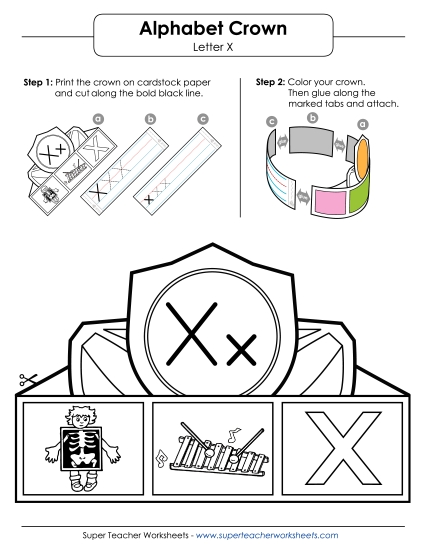 Alphabet Crown
Letter X

Step 1: Print the crown on cardstock paper and cut along the bold black line.

a b c

Xx X

Step 2: Color your crown. Then glue along the marked tabs and attach.

c b a

Xx

X

Super Teacher Worksheets - www.superteacherworksheets.com