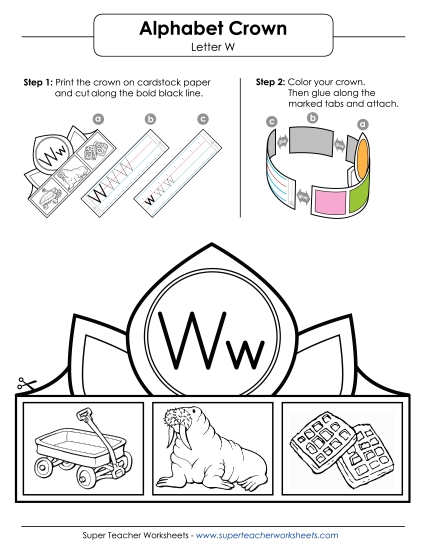 Alphabet Crown
Letter W

Step 1: Print the crown on cardstock paper and cut along the bold black line.

a b c

Ww

W W W W

w w w w

Step 2: Color your crown. Then glue along the marked tabs and attach.

c b a

Ww

Super Teacher Worksheets - www.superteacherworksheets.com