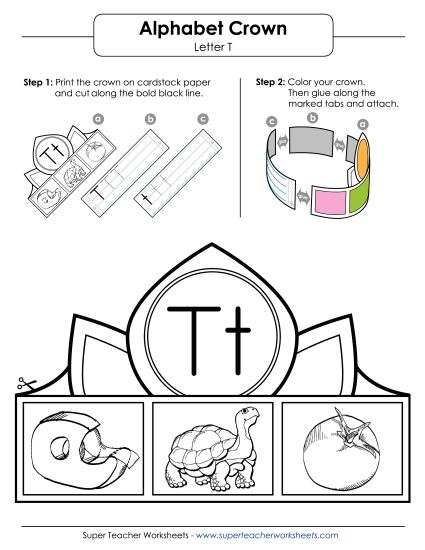 Alphabet Crown
Letter T

Step 1: Print the crown on cardstock paper and cut along the bold black line.

a b c

Tt

T t

Step 2: Color your crown. Then glue along the marked tabs and attach.

c b a

Tt

Super Teacher Worksheets - www.superteacherworksheets.com