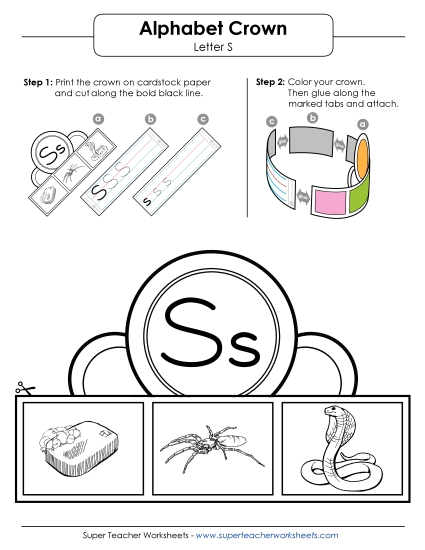 Alphabet Crown
Letter S

Step 1: Print the crown on cardstock paper and cut along the bold black line.

a b c

Ss

S S S S

s s s

Step 2: Color your crown. Then glue along the marked tabs and attach.

c b a

Ss

Super Teacher Worksheets - www.superteacherworksheets.com