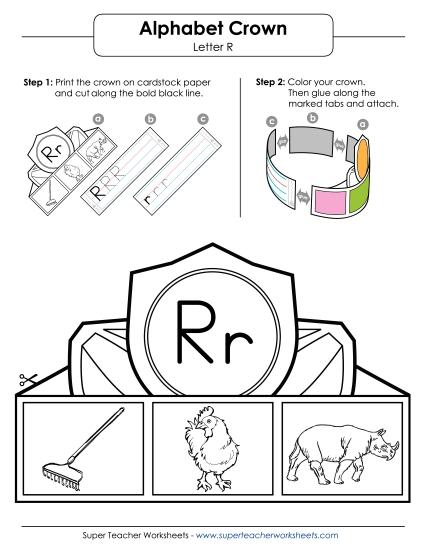 Alphabet Crown
Letter R

Step 1: Print the crown on cardstock paper and cut along the bold black line.

a b c

Rr

R R R

r r r

Step 2: Color your crown. Then glue along the marked tabs and attach.

c b a

Rr

Super Teacher Worksheets - www.superteacherworksheets.com