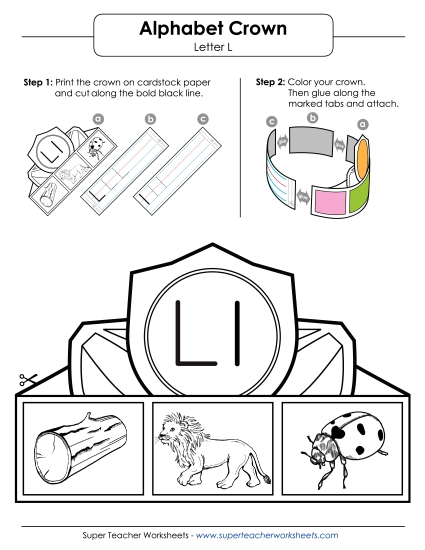 Alphabet Crown
Letter L

Step 1: Print the crown on cardstock paper and cut along the bold black line.

a b c

Ll

Step 2: Color your crown. Then glue along the marked tabs and attach.

c b a

Ll

Super Teacher Worksheets - www.superteacherworksheets.com