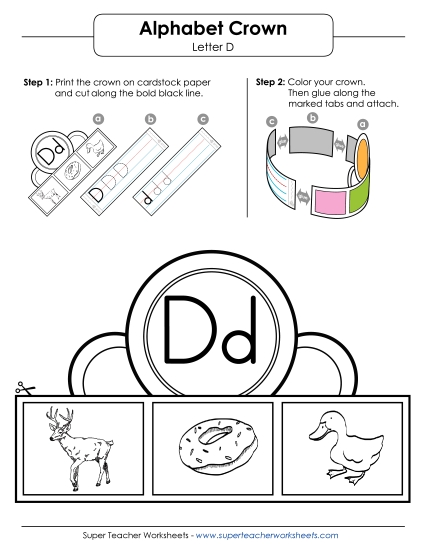 Alphabet Crown
Letter D

Step 1: Print the crown on cardstock paper and cut along the bold black line.

a b c

Dd

D D D

d d d

Step 2: Color your crown. Then glue along the marked tabs and attach.

c b a

Dd

Super Teacher Worksheets - www.superteacherworksheets.com