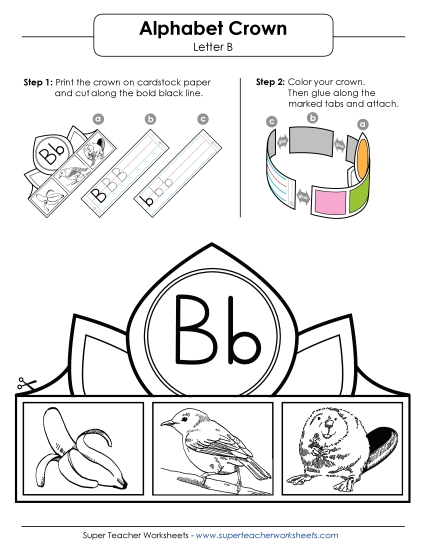 Alphabet Crown
Letter B

Step 1: Print the crown on cardstock paper and cut along the bold black line.

a b c

Bb

B B B

b b b

Step 2: Color your crown. Then glue along the marked tabs and attach.

c b a

Bb

Super Teacher Worksheets - www.superteacherworksheets.com