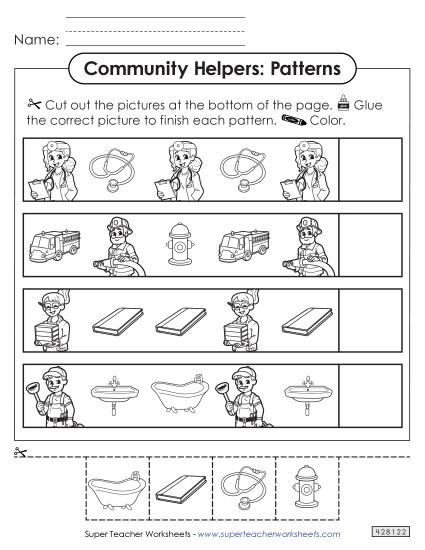 Name:

Community Helpers: Patterns

Cut out the pictures at the bottom of the page. Glue the correct picture to finish each pattern. Color.

Super Teacher Worksheets - www.superteacherworksheets.com

428122