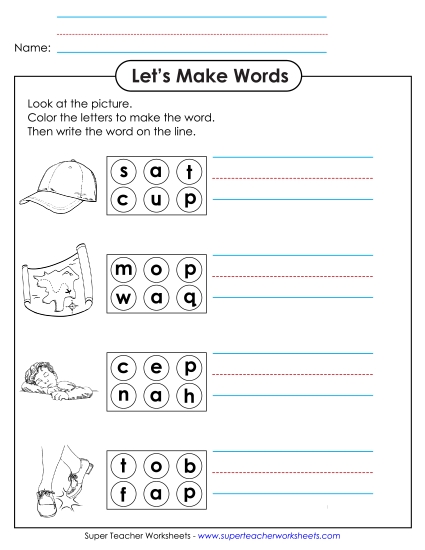 Name:

Let's Make Words

Look at the picture.
Color the letters to make the word.
Then write the word on the line.

s a t
c u p

m o p
w a q

c e p
n a h

t o b
f a p

Super Teacher Worksheets - www.superteacherworksheets.com