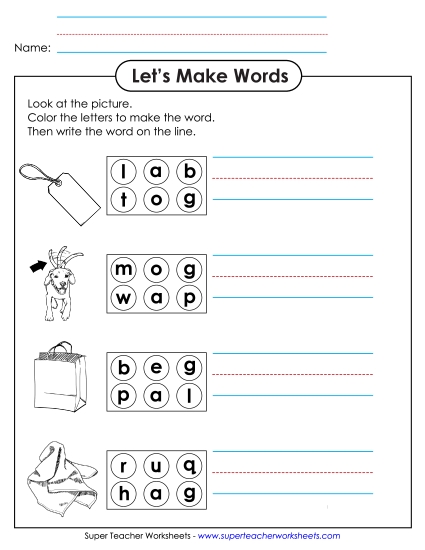 Name:

Let's Make Words

Look at the picture.
Color the letters to make the word.
Then write the word on the line.

l a b
t o g

m o g
w a p

b e g
p a l

r u q
h a g

Super Teacher Worksheets - www.superteacherworksheets.com